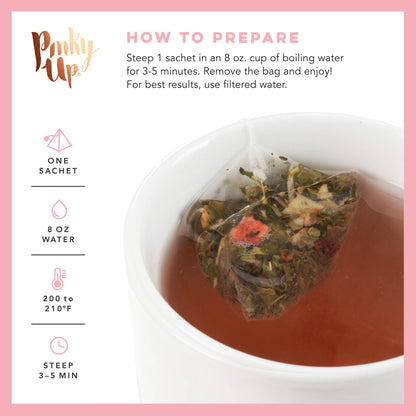 Pinky Up.

HOW TO PREPARE

Steep 1 sachet in an 8 oz. cup of boiling water for 3-5 minutes. Remove the bag and enjoy! For best results, use filtered water.

ONE SACHET

8 OZ WATER

200 to 210°F

STEEP 3–5 MIN